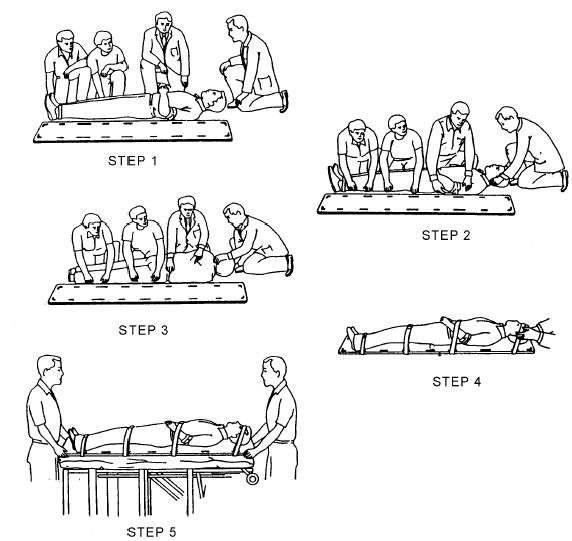 STEP 1

STEP 2

STEP 3

STEP 4

STEP 5