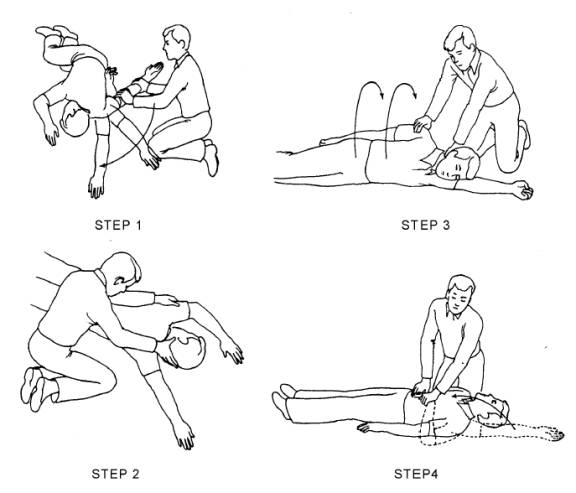 STEP 1

STEP 3

STEP 2

STEP4